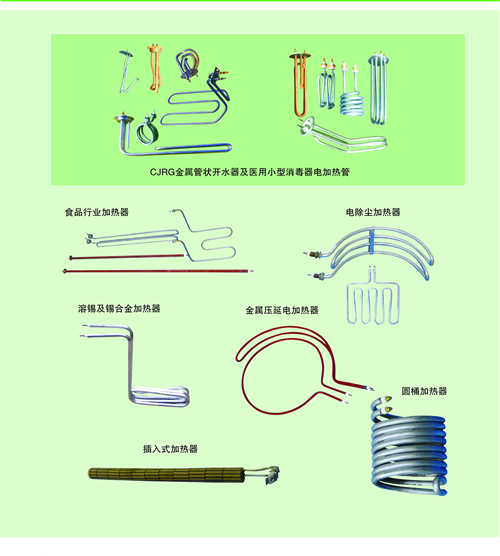 CJRG金属管状开水器及医用小型消毒器电加热管

食品行业加热器

电除尘加热器

溶锡及锡合金加热器

金属压延电加热器

圆桶加热器

插入式加热器